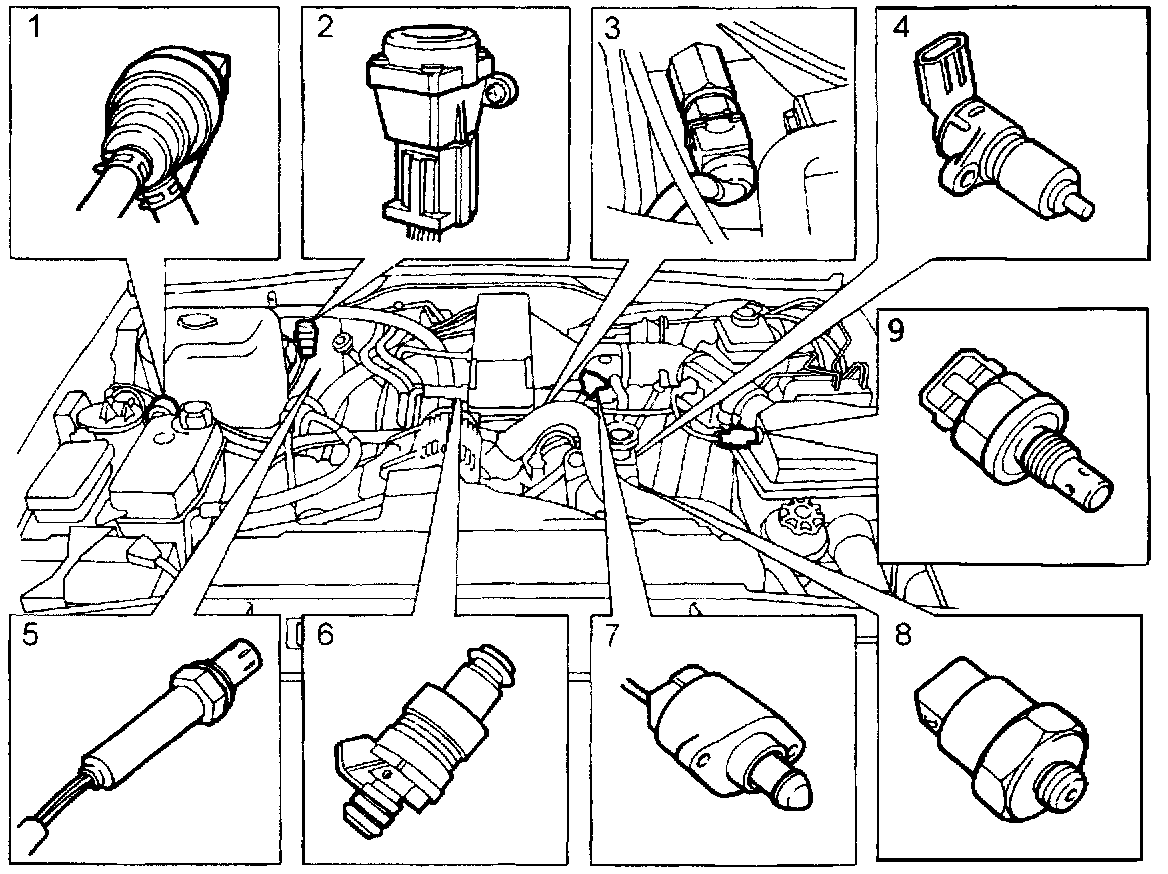 1
2
3
4
9
5
6
7
8