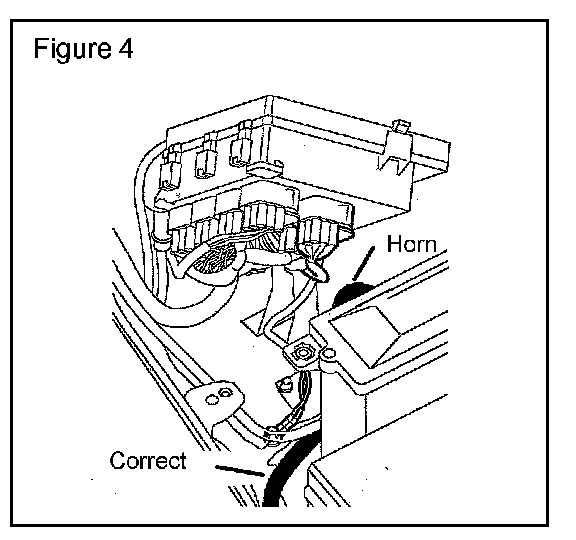 Figure 4

Horn

Correct