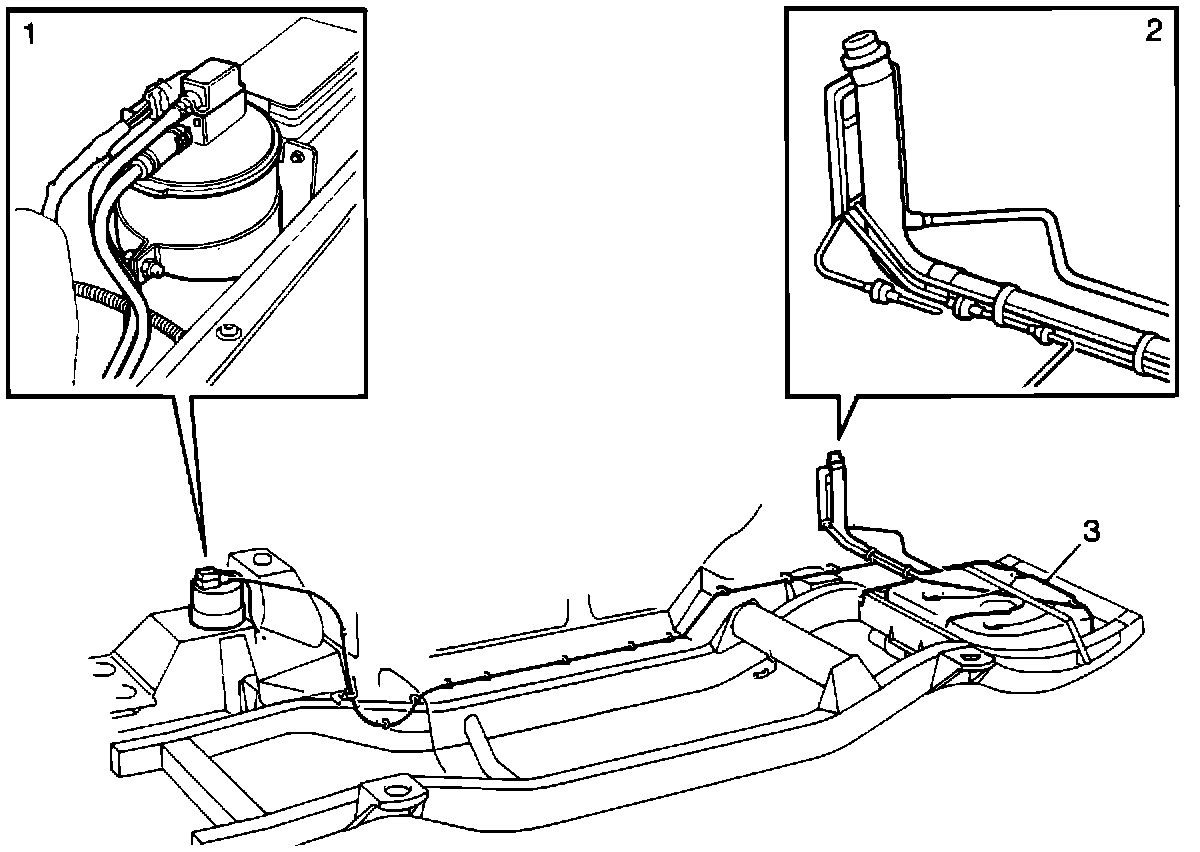 1

2

3