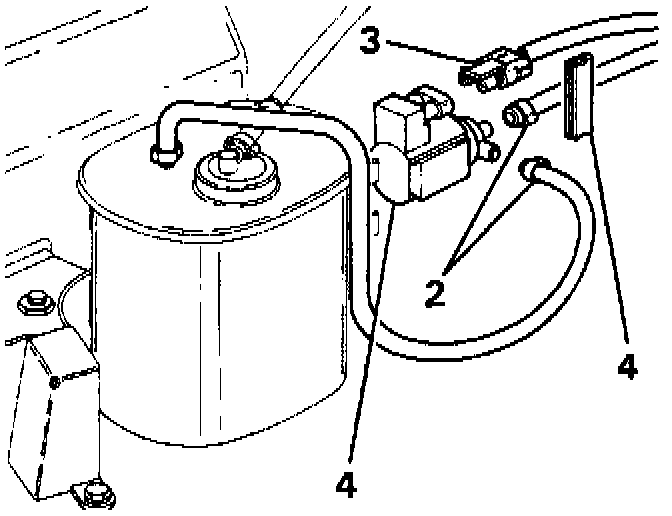 3
2
4
4