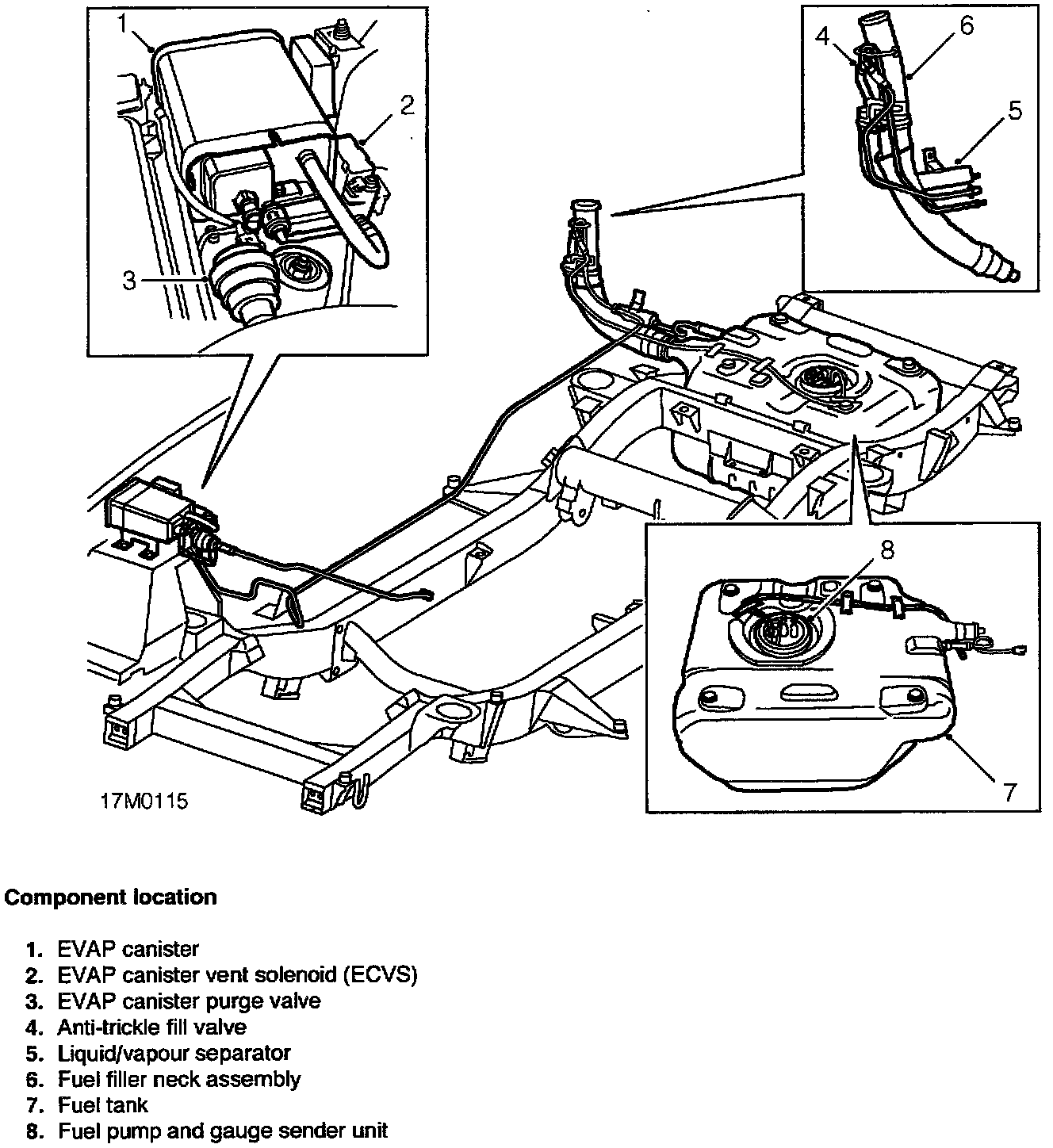 1
2
3
4
6
5
8
7
17M0115

**Component location**

1. EVAP canister
2. EVAP canister vent solenoid (ECVS)
3. EVAP canister purge valve
4. Anti-trickle fill valve
5. Liquid/vapour separator
6. Fuel filler neck assembly
7. Fuel tank
8. Fuel pump and gauge sender unit