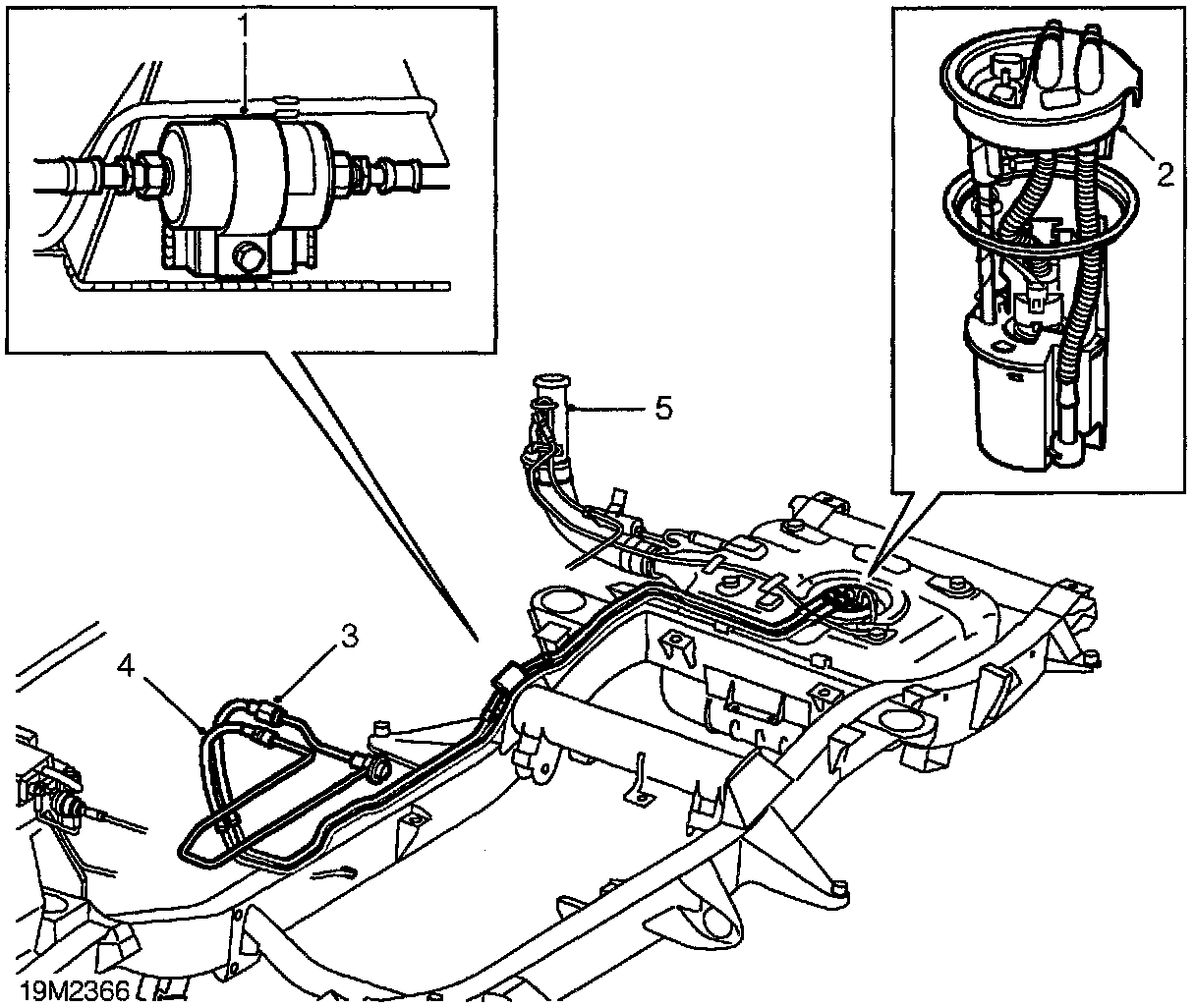 1
2
5
3
4
19M2366