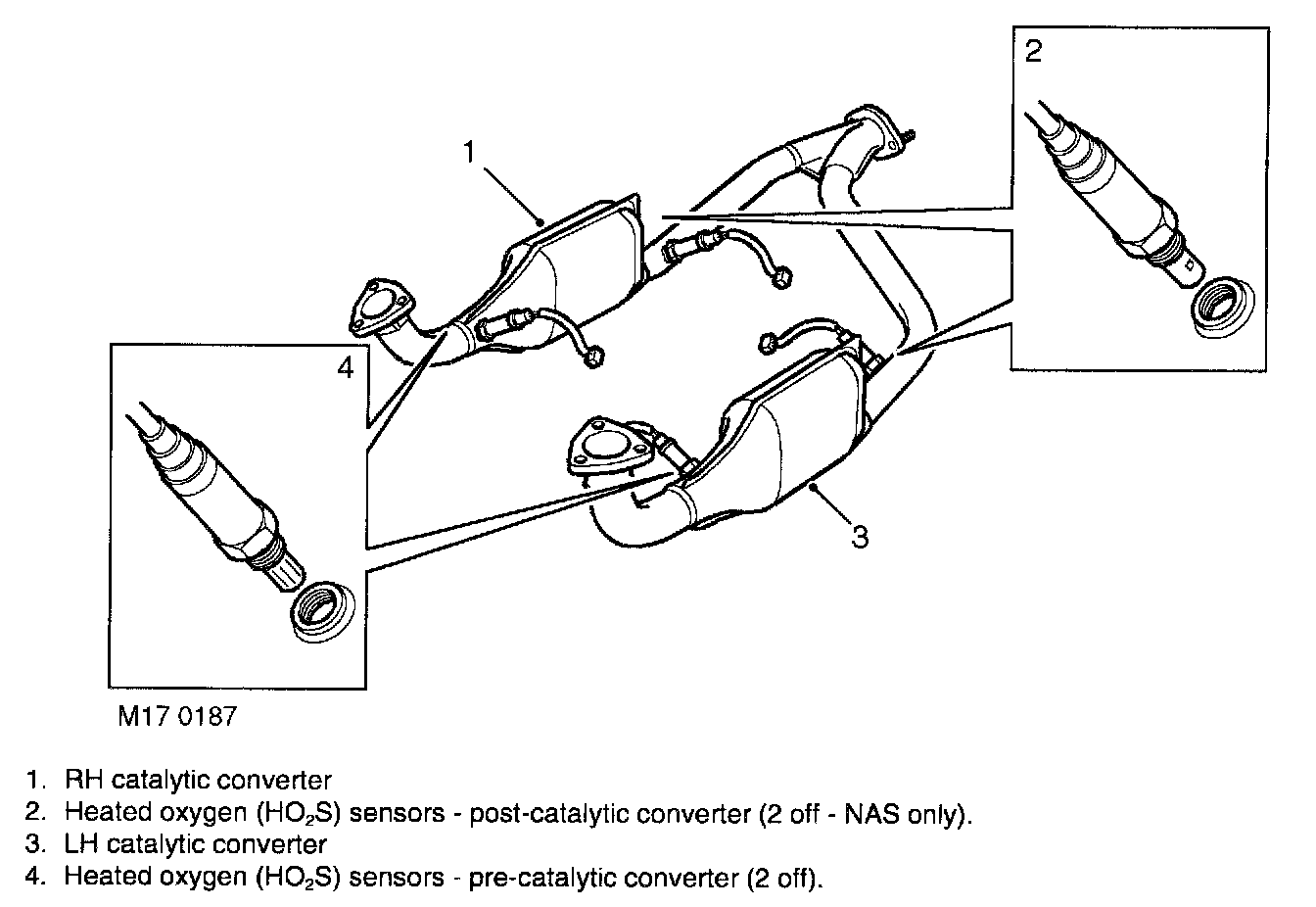 2

1

4

3

M17 0187

1. RH catalytic converter
2. Heated oxygen ($HO_2S$) sensors - post-catalytic converter (2 off - NAS only).
3. LH catalytic converter
4. Heated oxygen ($HO_2S$) sensors - pre-catalytic converter (2 off).