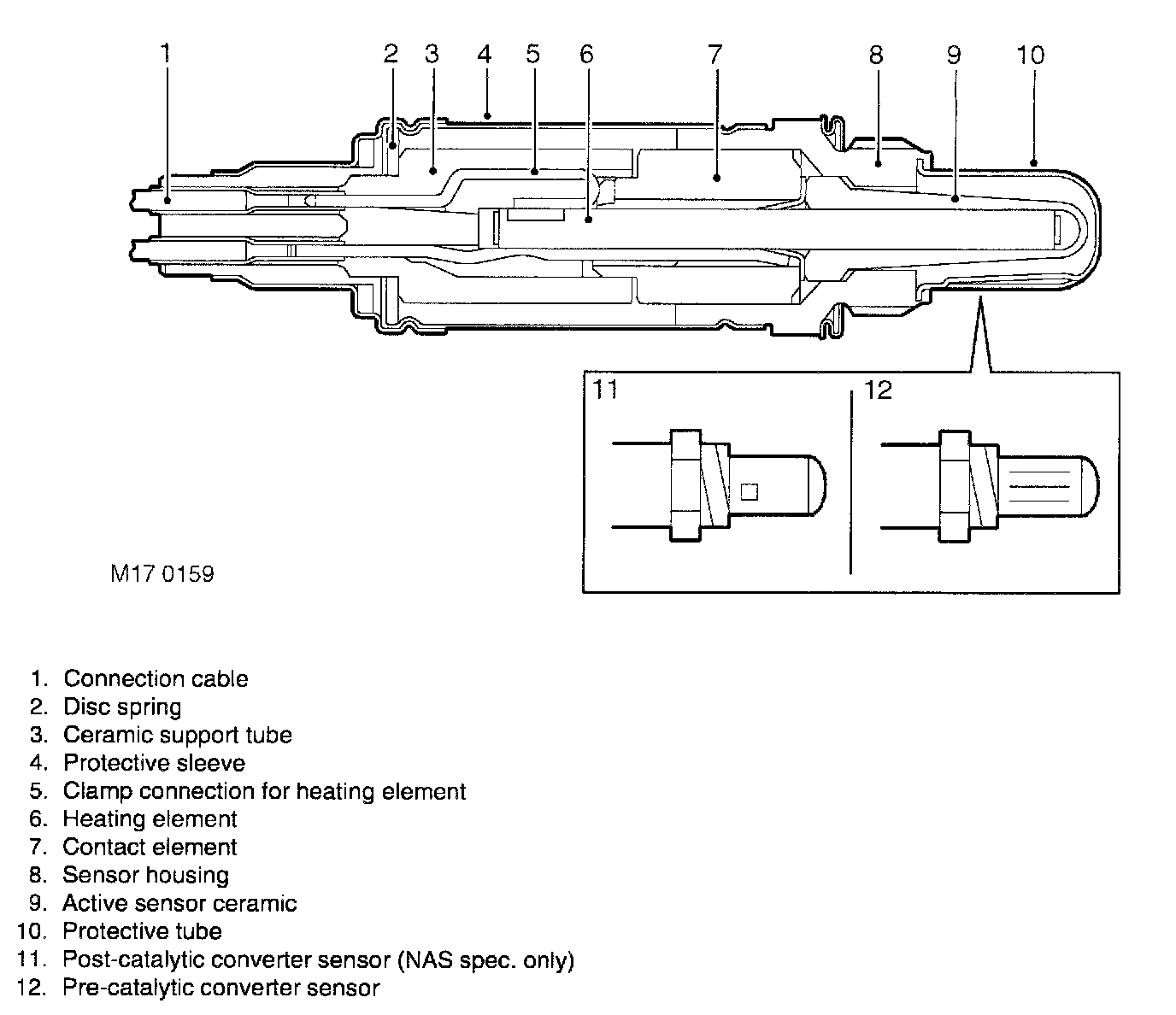 1 2 3 4 5 6 7 8 9 10

11 12

M17 0159

1. Connection cable
2. Disc spring
3. Ceramic support tube
4. Protective sleeve
5. Clamp connection for heating element
6. Heating element
7. Contact element
8. Sensor housing
9. Active sensor ceramic
10. Protective tube
11. Post-catalytic converter sensor (NAS spec. only)
12. Pre-catalytic converter sensor