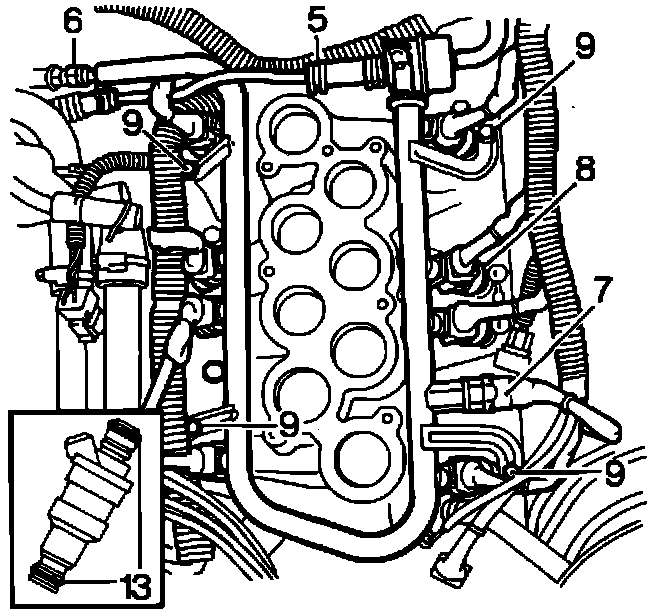 6
5
9
9
8
7
9
9
13