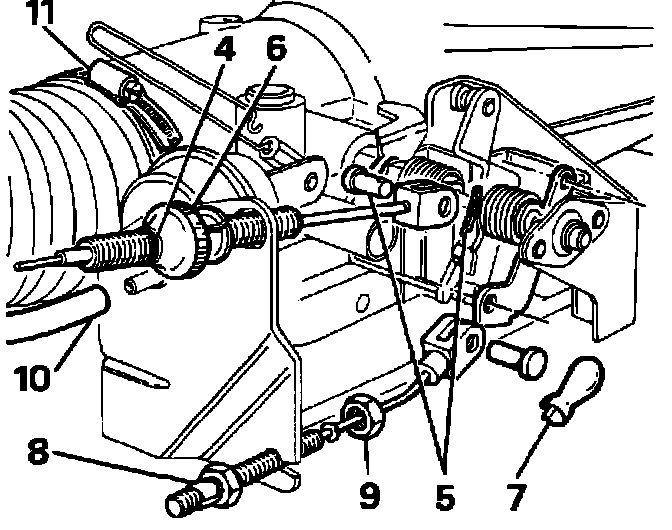 11
4
6
10
8
9
5
7