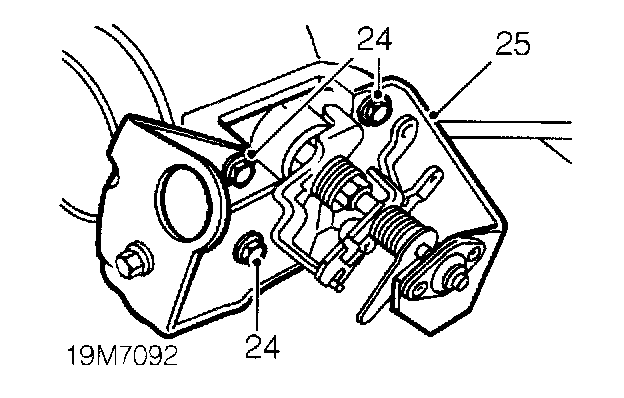 24
25
24
19M7092