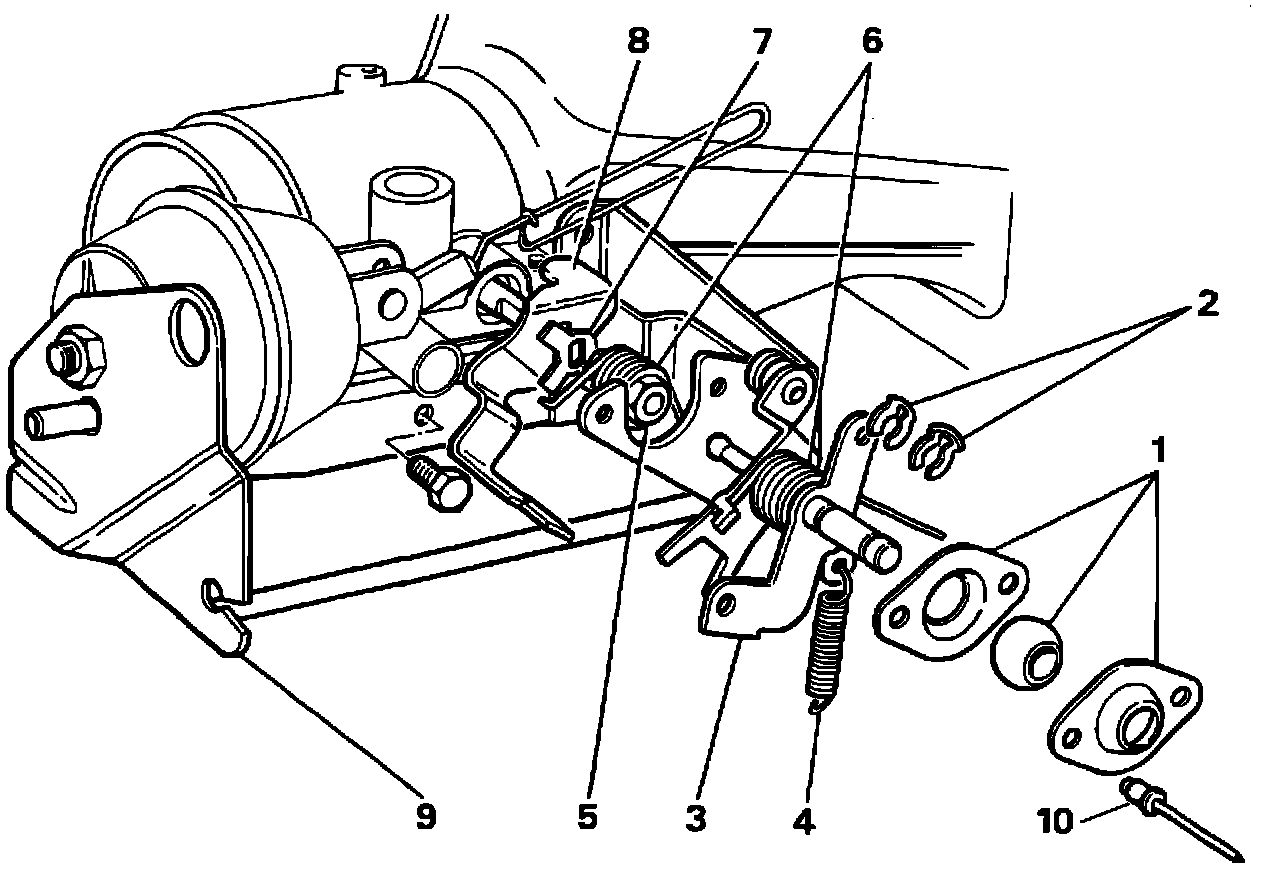 8
7
6
2
1
9
5
3
4
10