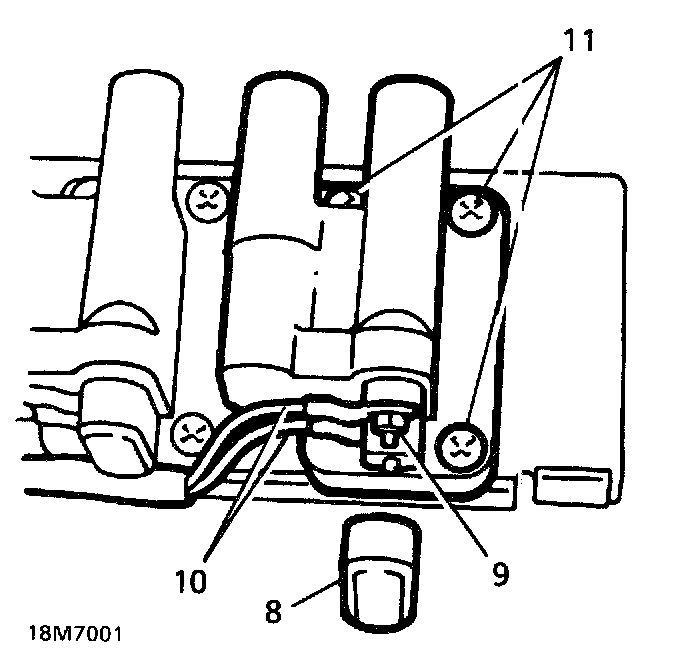 11
10
9
8
18M7001