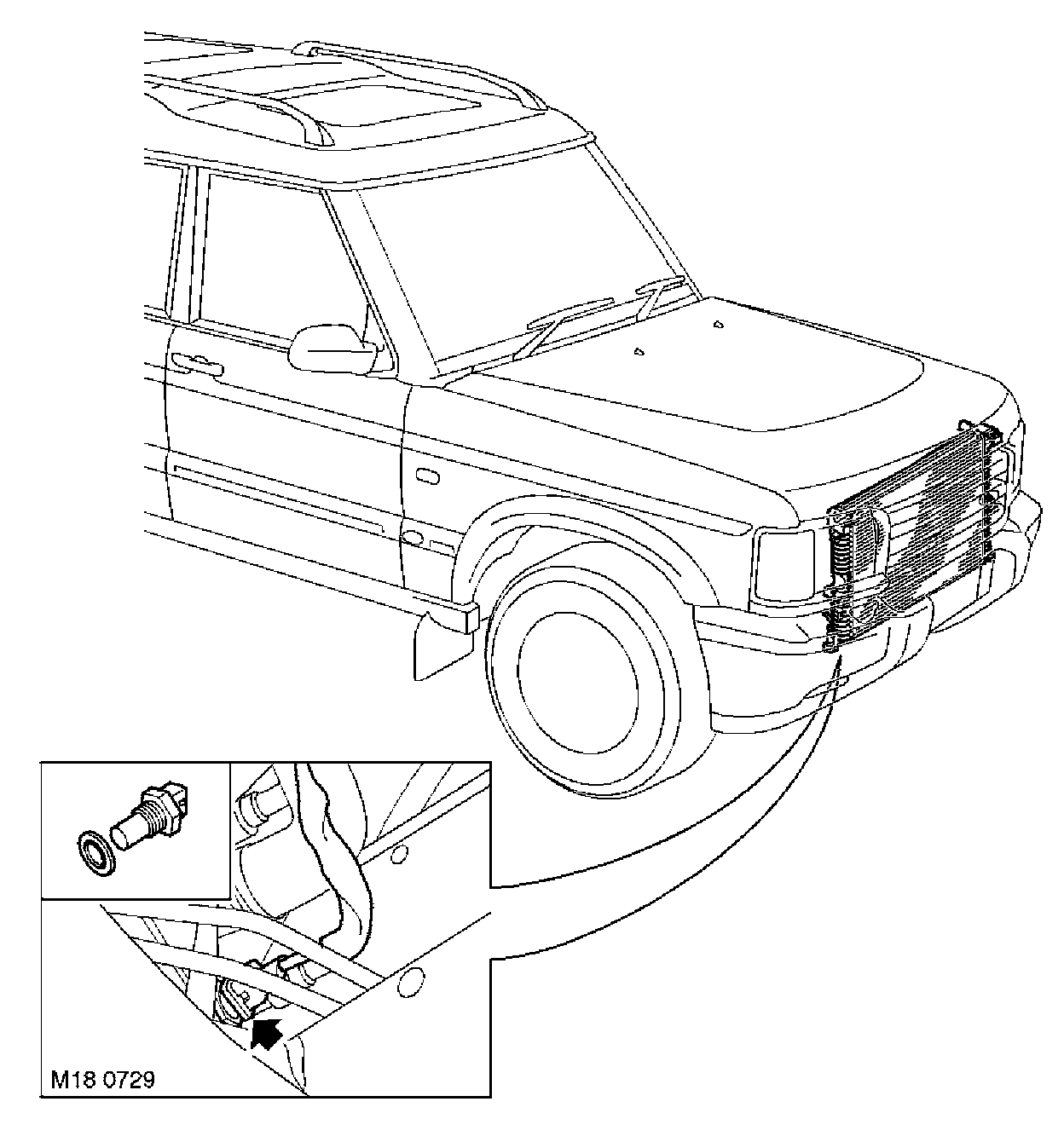 M18 0729