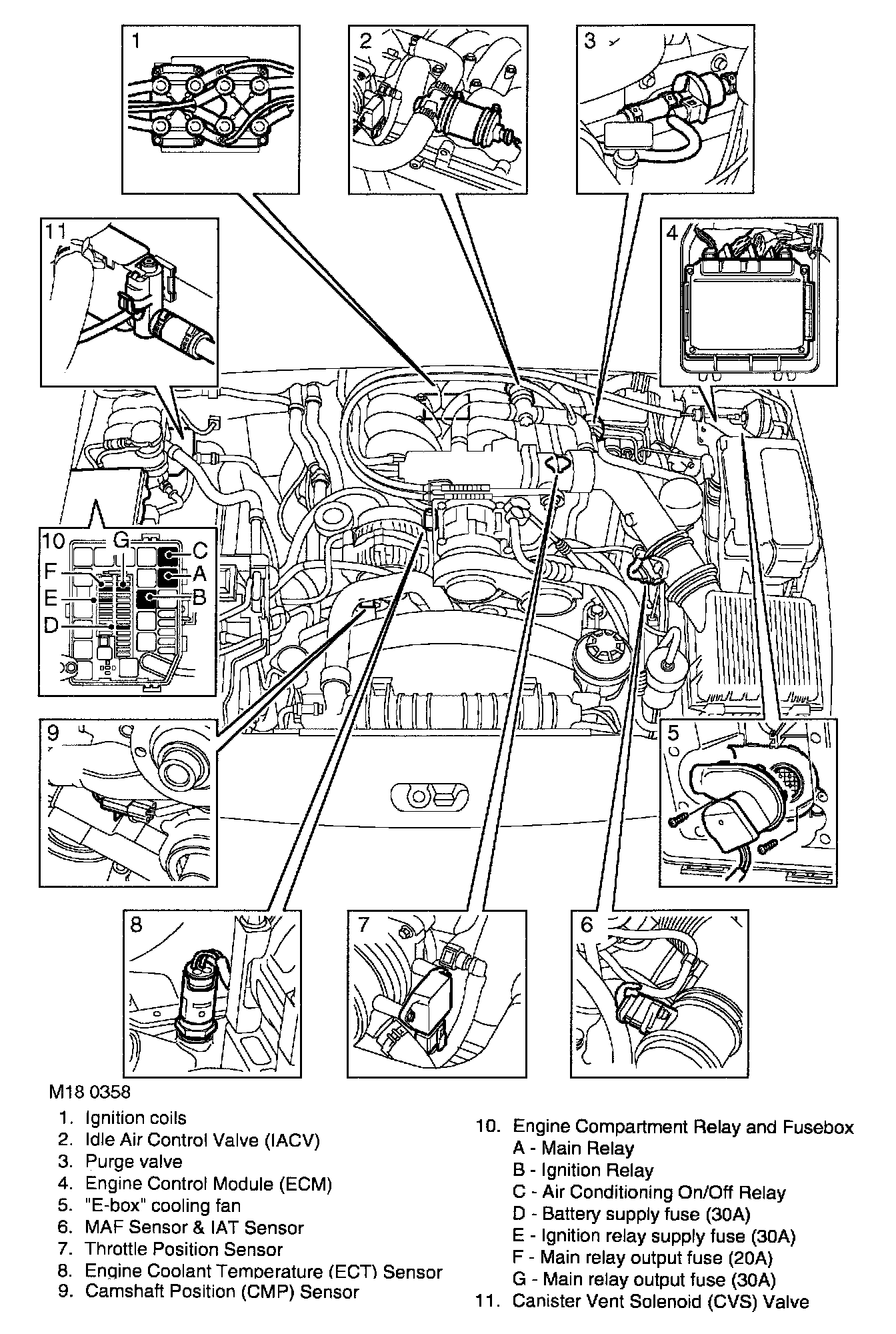 1

2

3

11

4

10
G
C
F
A
E
B
D

9

5

8

7

6

M18 0358

1. Ignition coils
2. Idle Air Control Valve (IACV)
3. Purge valve
4. Engine Control Module (ECM)
5. "E-box" cooling fan
6. MAF Sensor & IAT Sensor
7. Throttle Position Sensor
8. Engine Coolant Temperature (ECT) Sensor
9. Camshaft Position (CMP) Sensor

10. Engine Compartment Relay and Fusebox
A - Main Relay
B - Ignition Relay
C - Air Conditioning On/Off Relay
D - Battery supply fuse (30A)
E - Ignition relay supply fuse (30A)
F - Main relay output fuse (20A)
G - Main relay output fuse (30A)
11. Canister Vent Solenoid (CVS) Valve