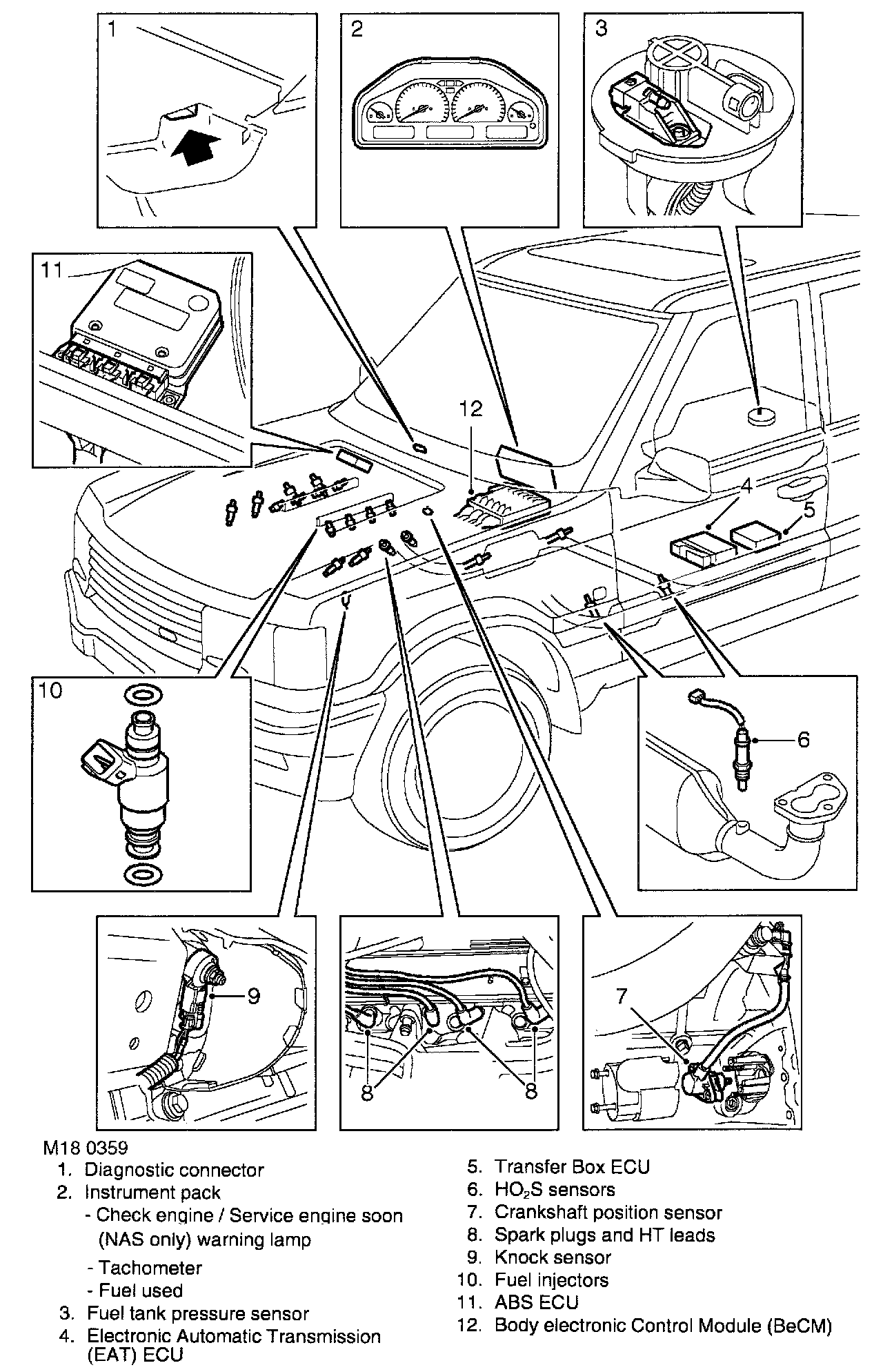 1

2

3

11

12

4

5

10

6

9

8

8

7

M18 0359

1. Diagnostic connector
2. Instrument pack
- Check engine / Service engine soon (NAS only) warning lamp
- Tachometer
- Fuel used
3. Fuel tank pressure sensor
4. Electronic Automatic Transmission (EAT) ECU

5. Transfer Box ECU
6. $HO_2S$ sensors
7. Crankshaft position sensor
8. Spark plugs and HT leads
9. Knock sensor
10. Fuel injectors
11. ABS ECU
12. Body electronic Control Module (BeCM)