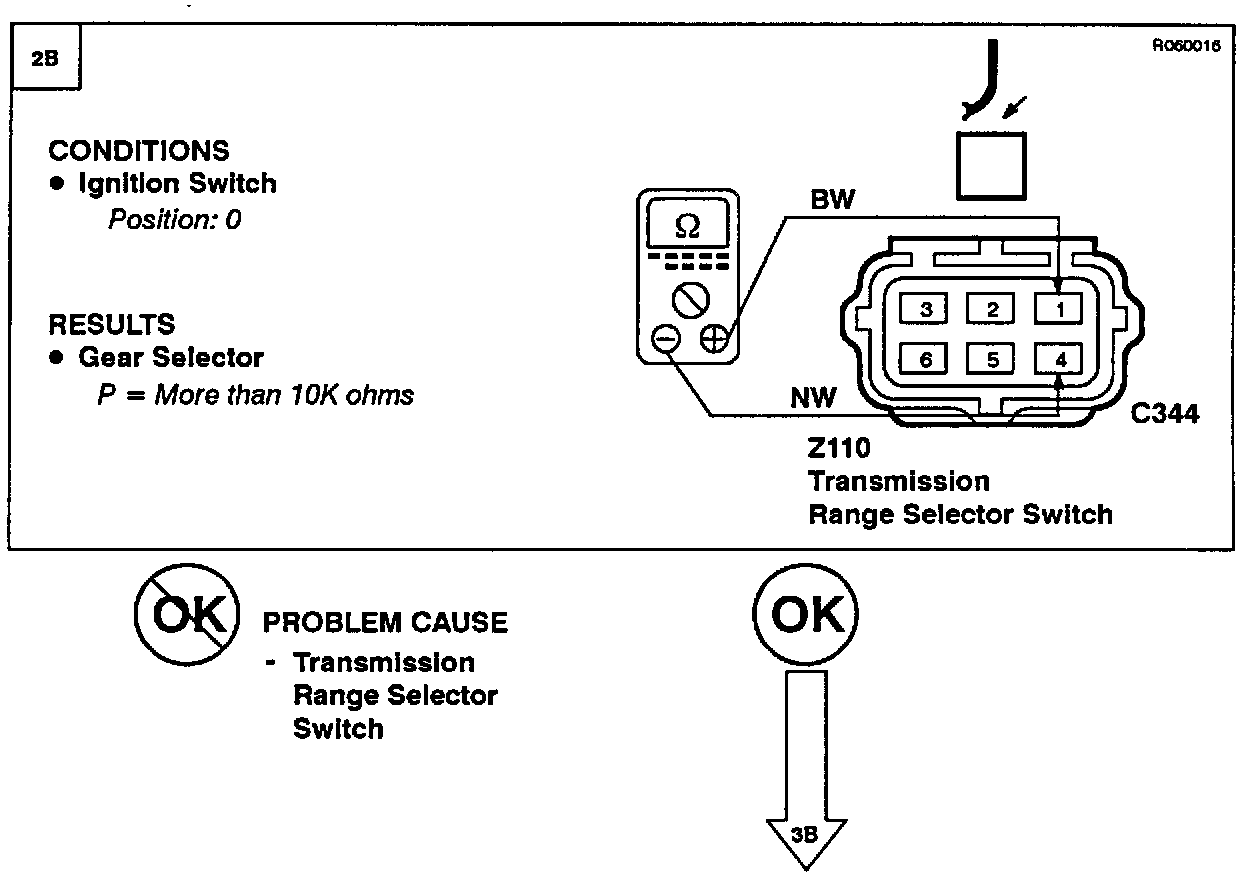 2B

R060016

CONDITIONS
• Ignition Switch
Position: 0

RESULTS
• Gear Selector
P = More than 10K ohms

Ω

BW

3 2 1
6 5 4

NW

C344

Z110
Transmission
Range Selector Switch

OK

PROBLEM CAUSE
- Transmission Range Selector Switch

OK

3B