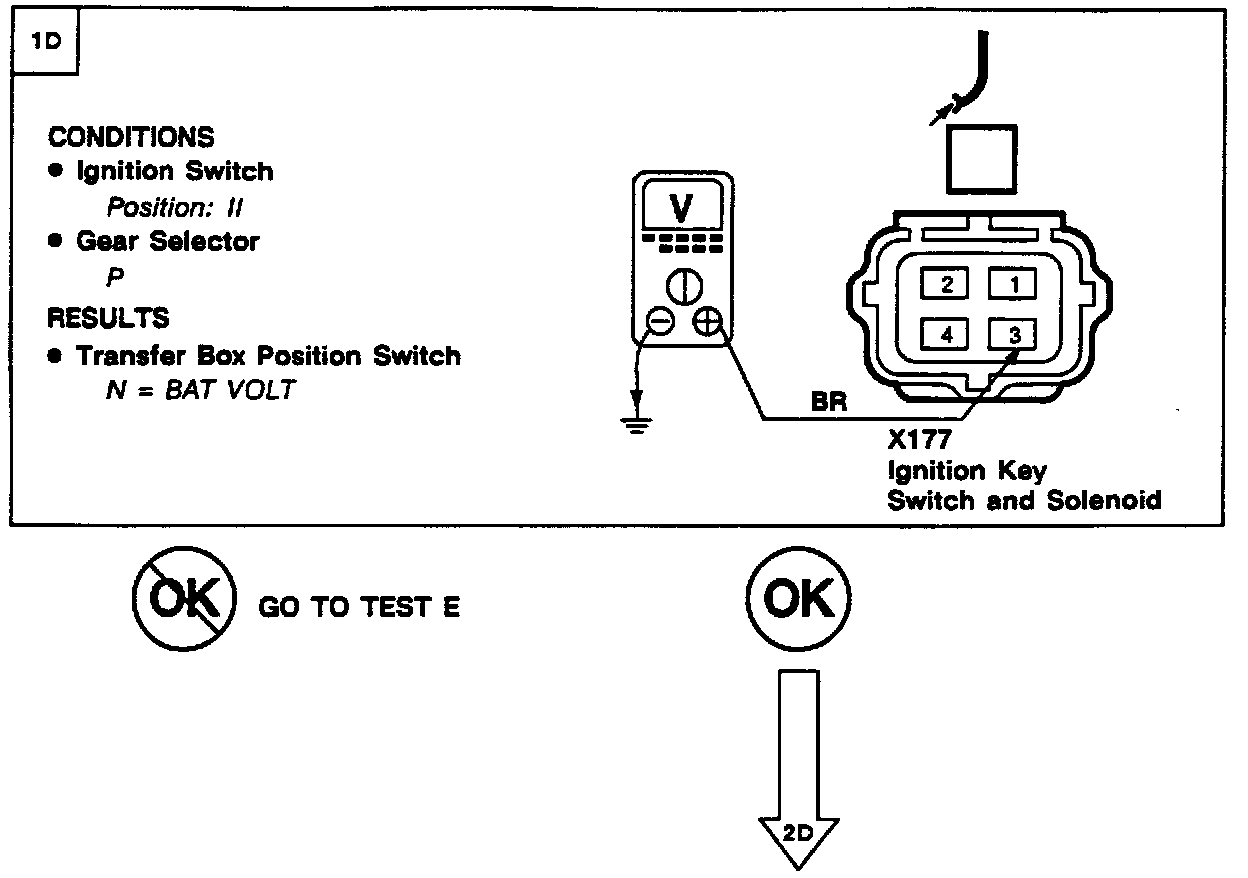 1D

CONDITIONS
• Ignition Switch
Position: II
• Gear Selector
P
RESULTS
• Transfer Box Position Switch
N = BAT VOLT

V

2 1
4 3

BR

X177
Ignition Key
Switch and Solenoid

OK GO TO TEST E

OK

2D