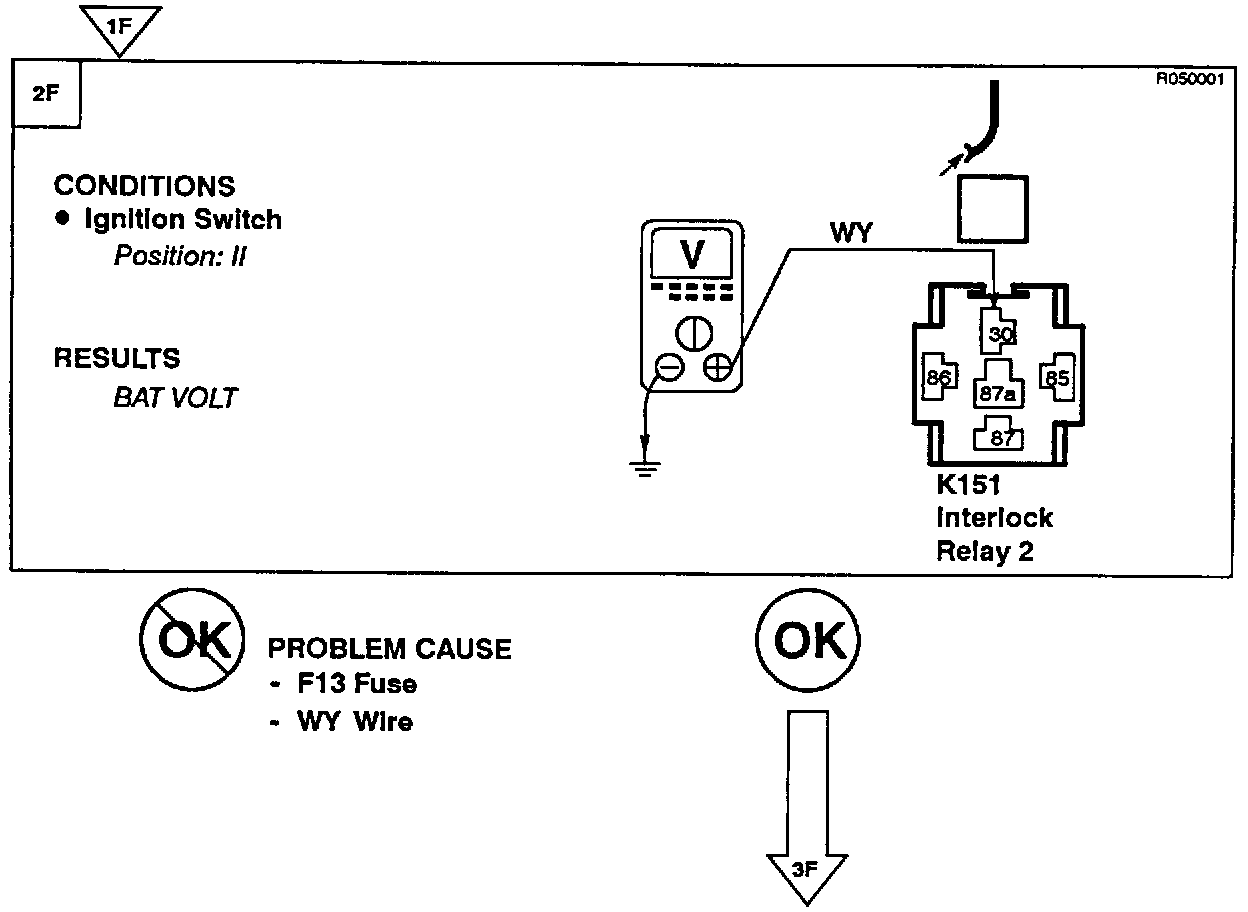 1F

2F

R050001

CONDITIONS
● Ignition Switch
Position: II

RESULTS
BAT VOLT

V

WY

30
86
87a
85
87

K151
Interlock
Relay 2

OK

PROBLEM CAUSE
- F13 Fuse
- WY Wire

OK

3F