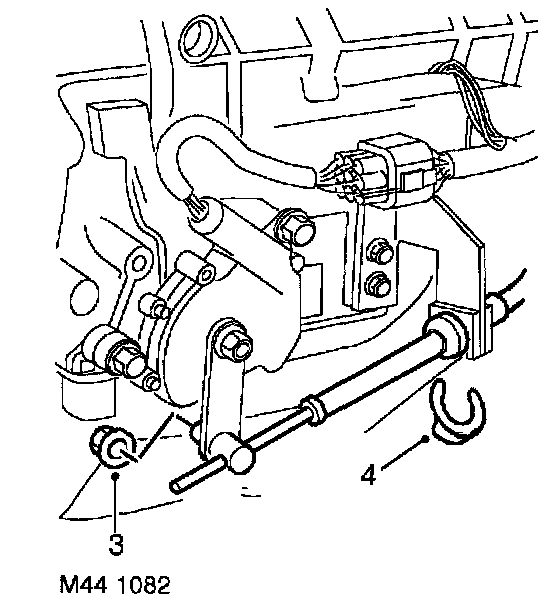 4

3

M44 1082