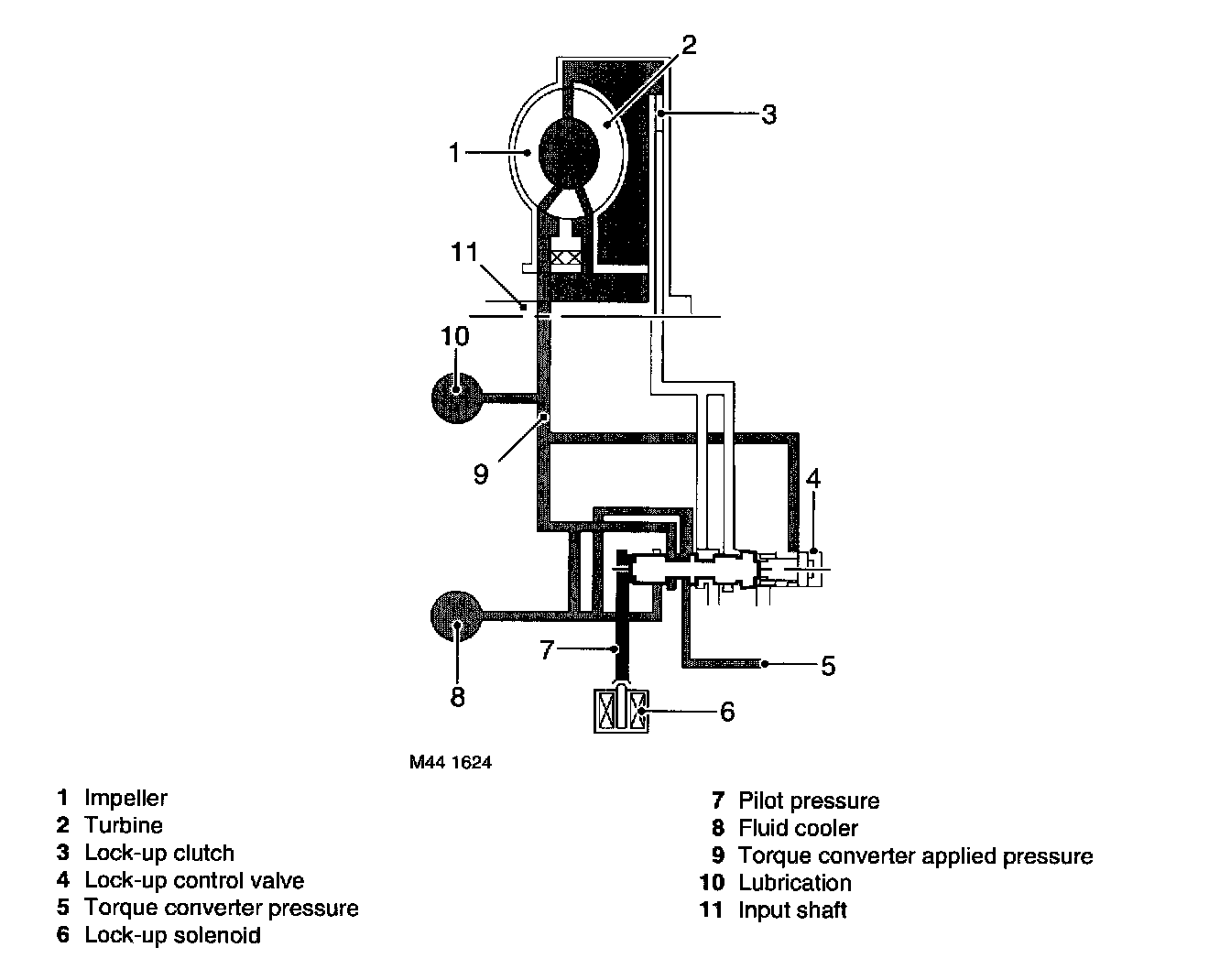 2
3
1
11
10
9
4
7
5
8
6

M44 1624

1 Impeller
2 Turbine
3 Lock-up clutch
4 Lock-up control valve
5 Torque converter pressure
6 Lock-up solenoid

7 Pilot pressure
8 Fluid cooler
9 Torque converter applied pressure
10 Lubrication
11 Input shaft