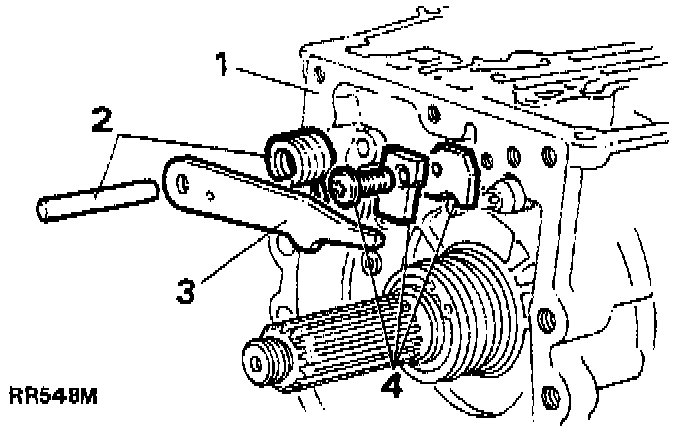 1
2
3
4
RR548M