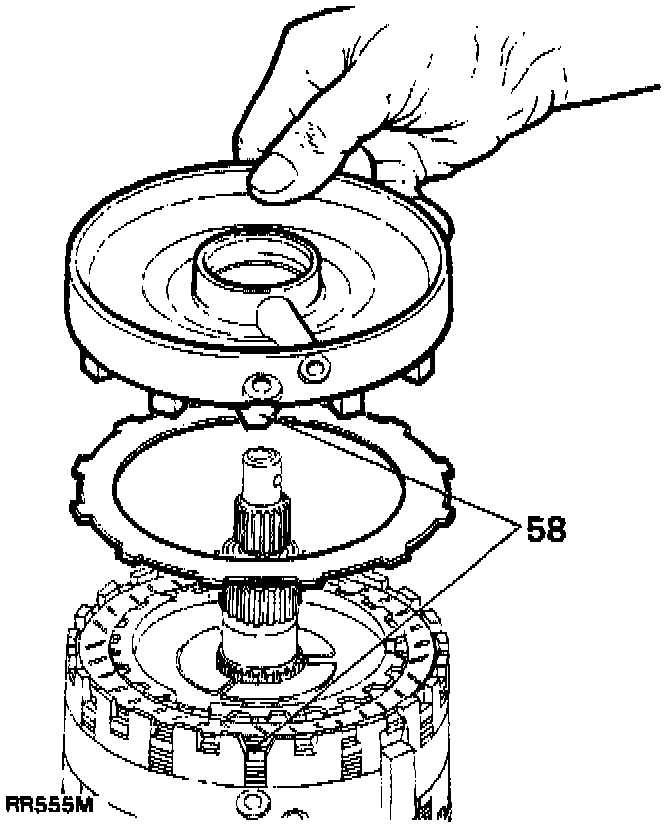 58

RR555M