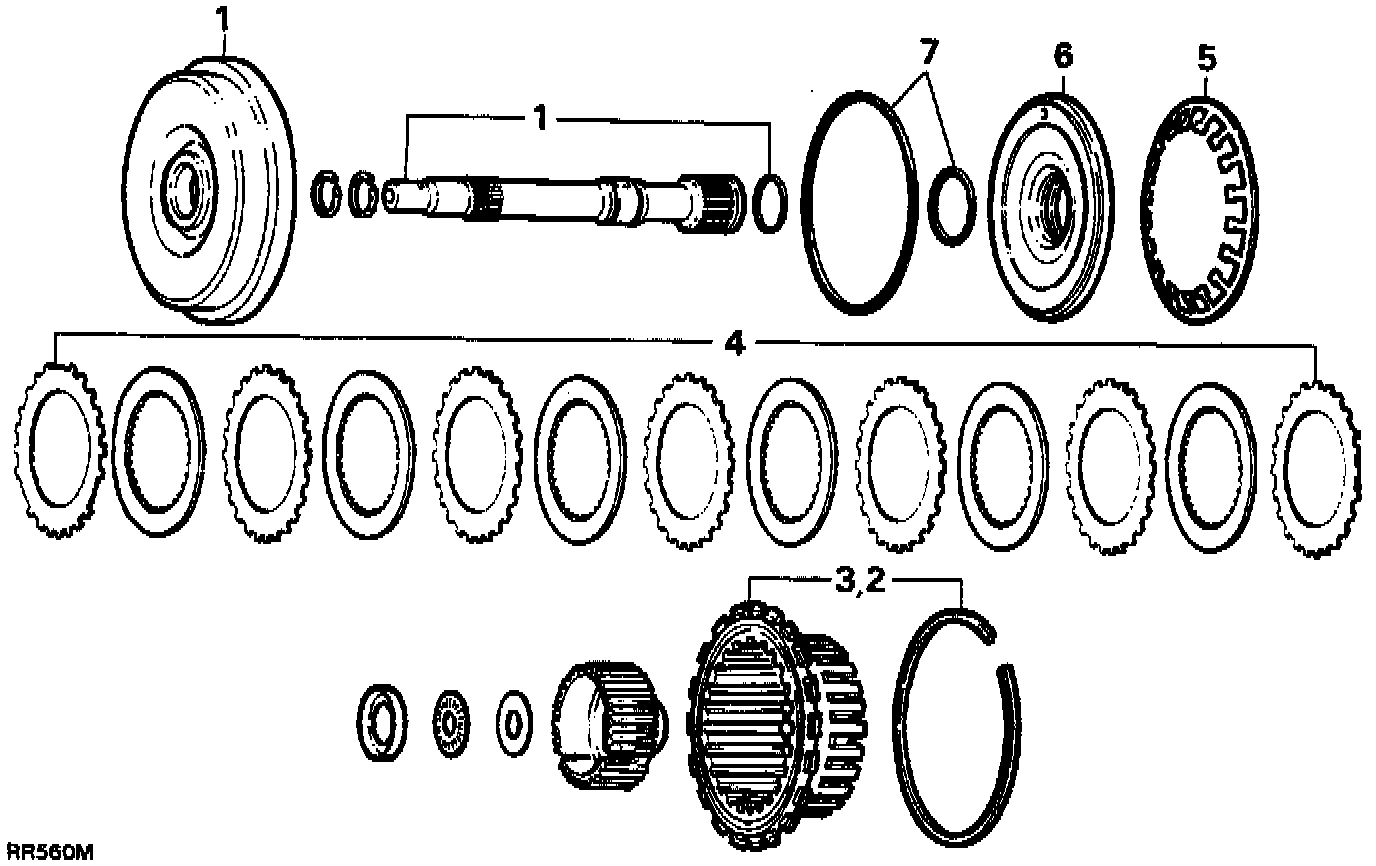 1
1
7
6
5
4
3,2
RR560M