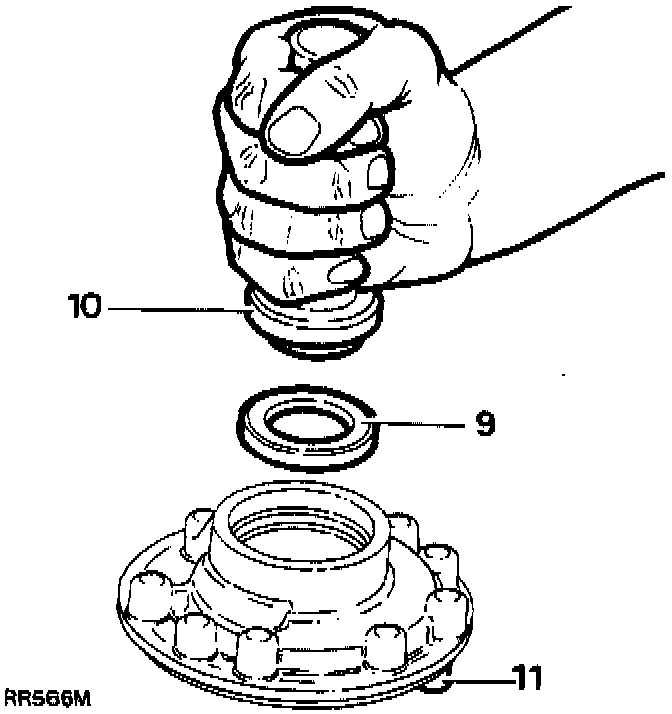 10
9
11
RR566M