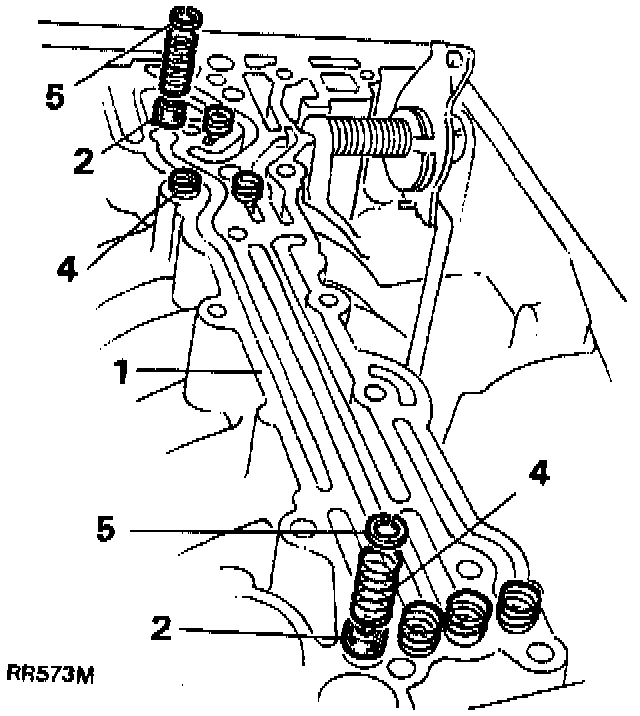 5
2
4
1
4
5
2
RR573M