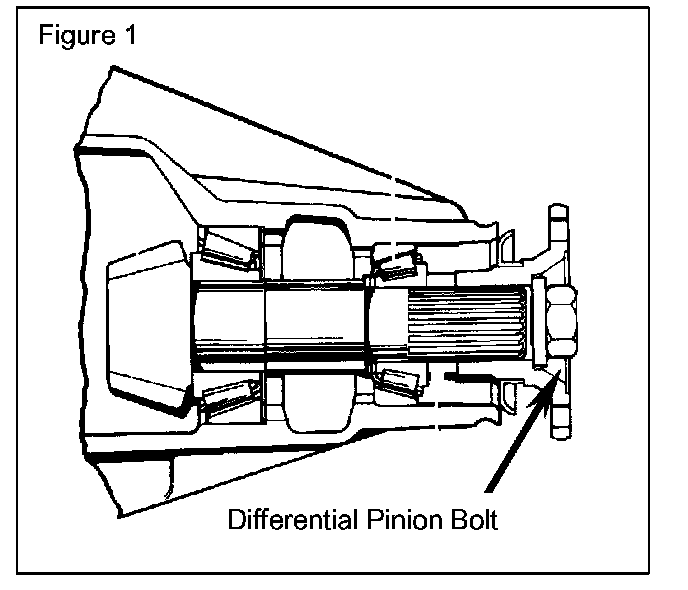 Figure 1

Differential Pinion Bolt