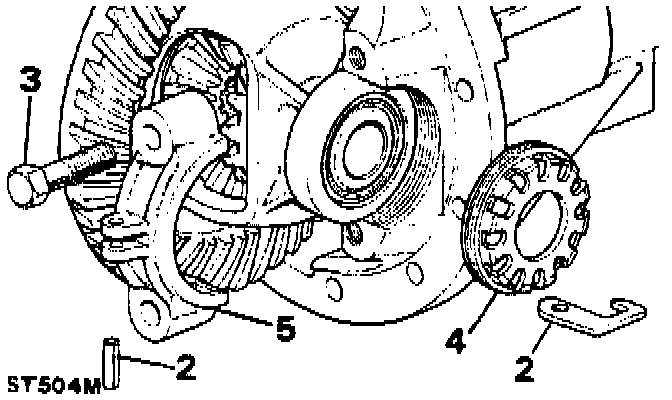 3
5
4
2
2
ST504M