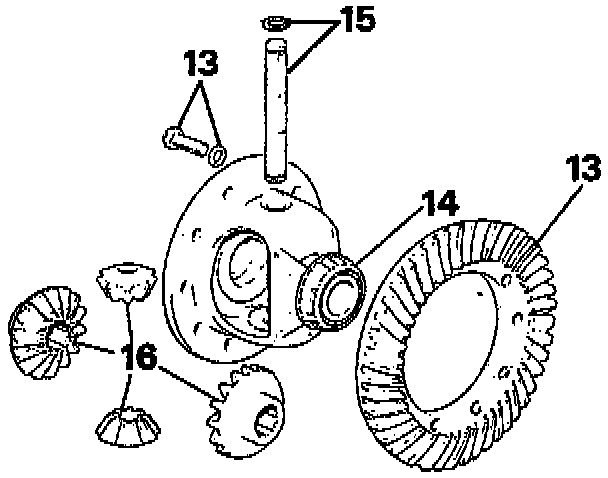 15
13
13
14
16