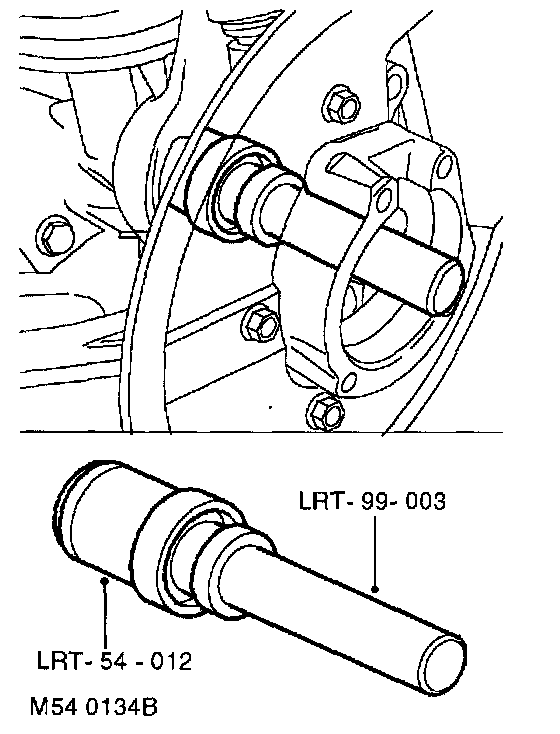 LRT- 99- 003

LRT- 54 - 012

M54 0134B