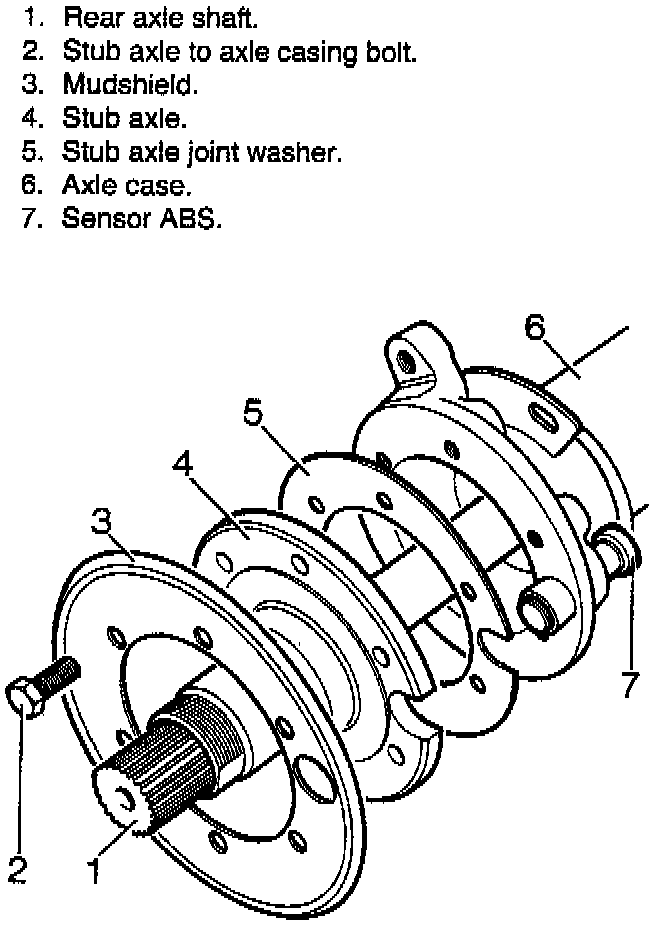 1. Rear axle shaft.
2. Stub axle to axle casing bolt.
3. Mudshield.
4. Stub axle.
5. Stub axle joint washer.
6. Axle case.
7. Sensor ABS.

6
5
4
3
7
2
1