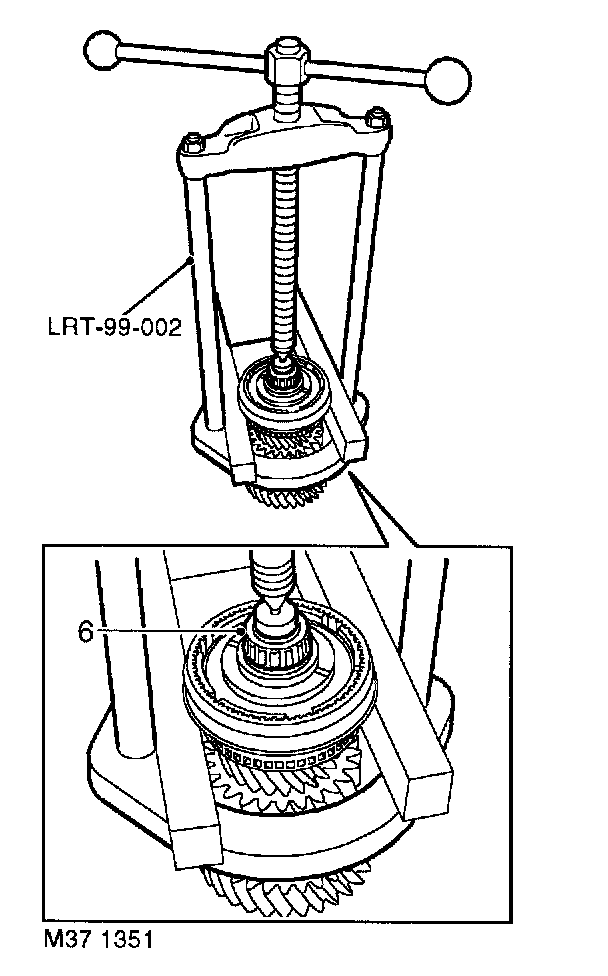 LRT-99-002

6

M37 1351