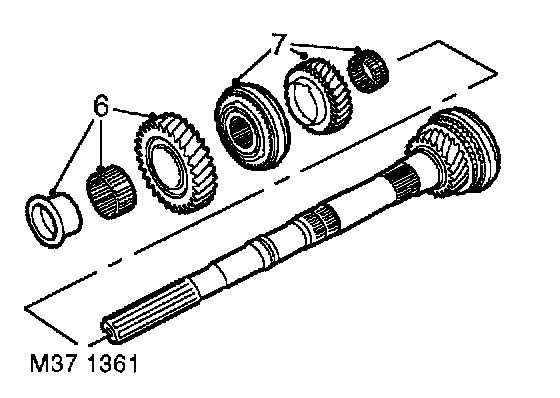 7
6
M37 1361