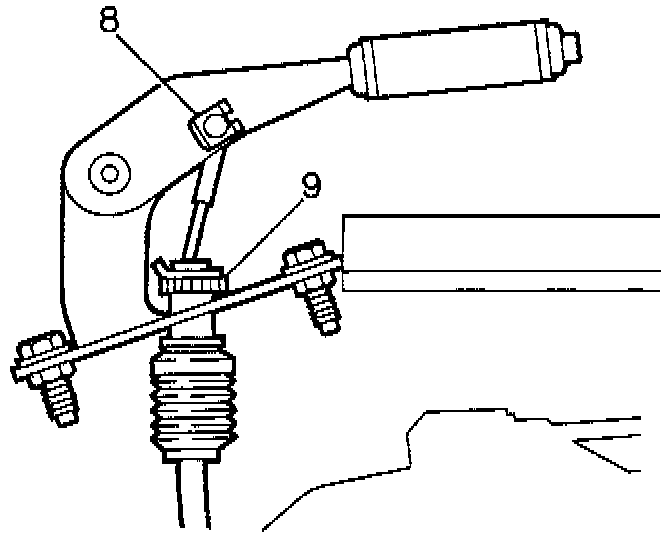 8
9