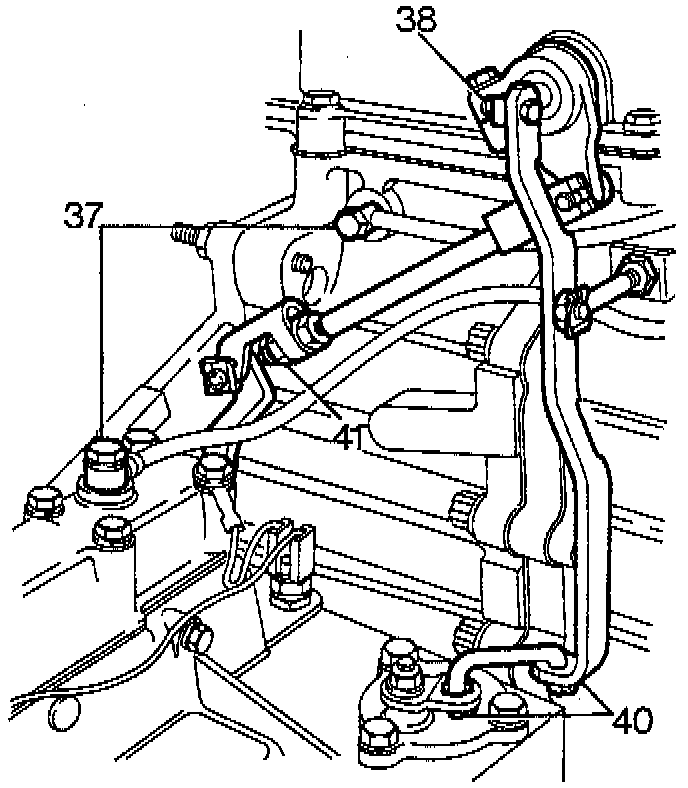 38
37
41
40