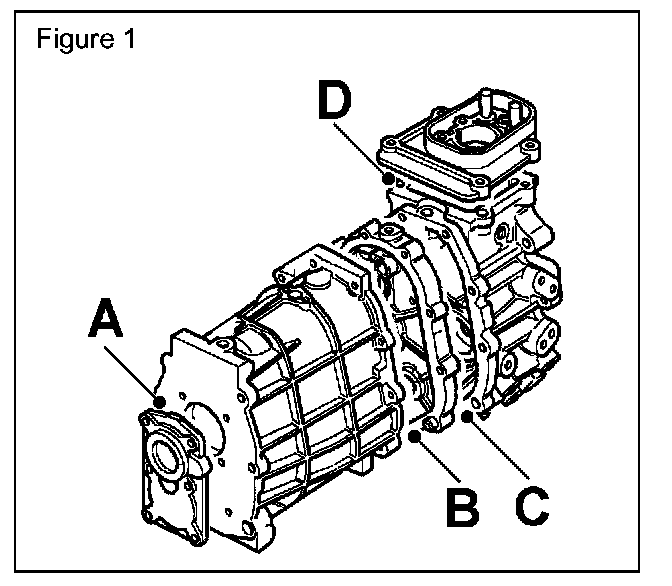 Figure 1

D

A

B

C