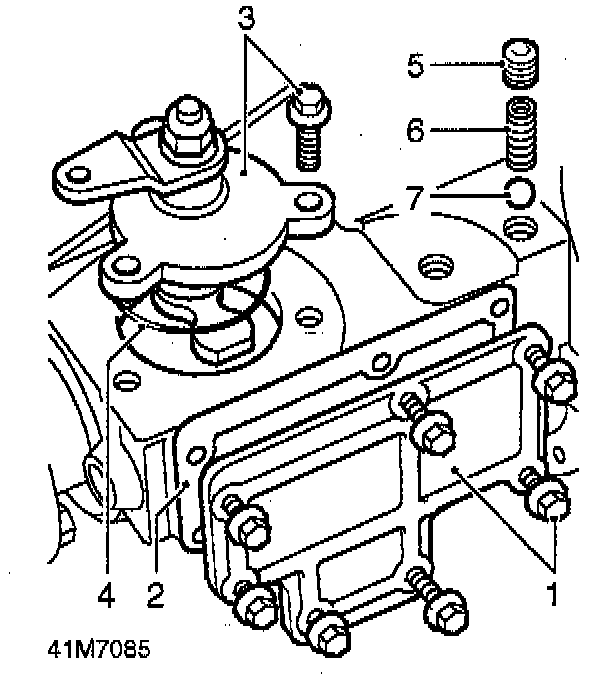 3
5
6
7
4
2
1
41M7085