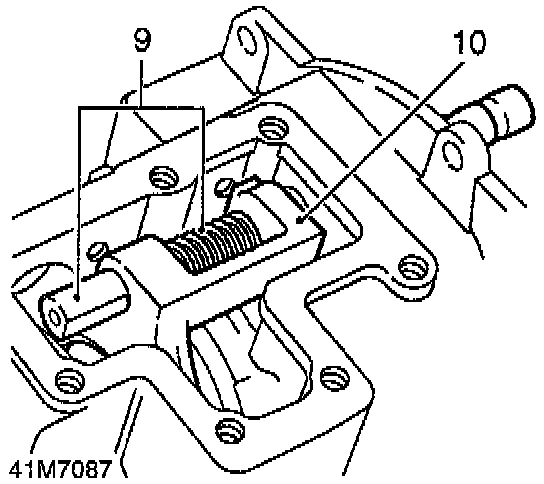 9
10
41M7087