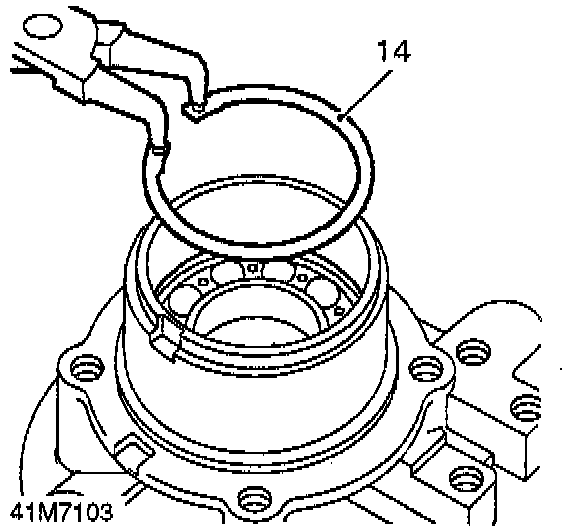 14

41M7103