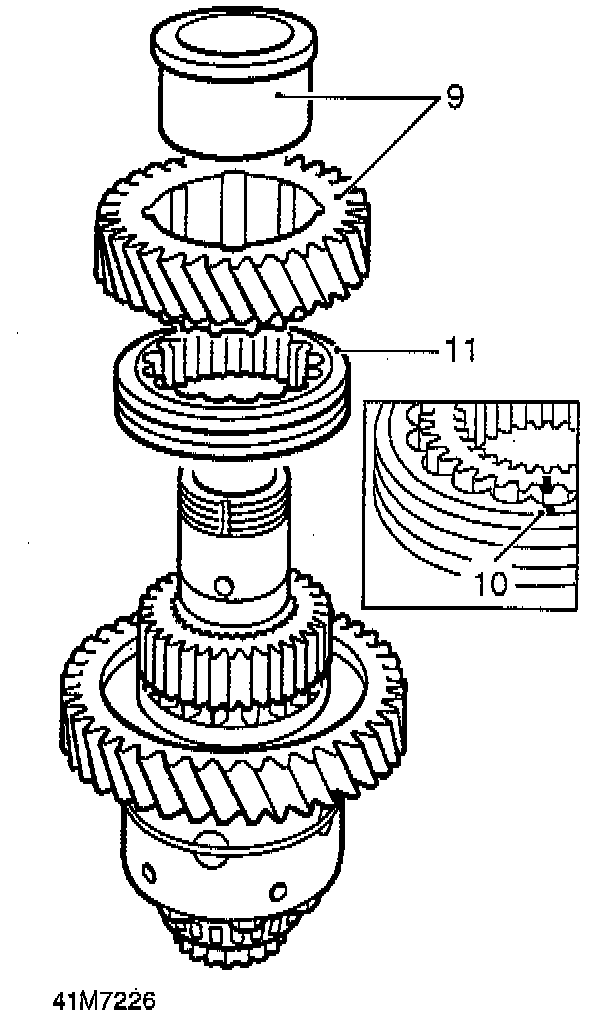 9
11
10
41M7226