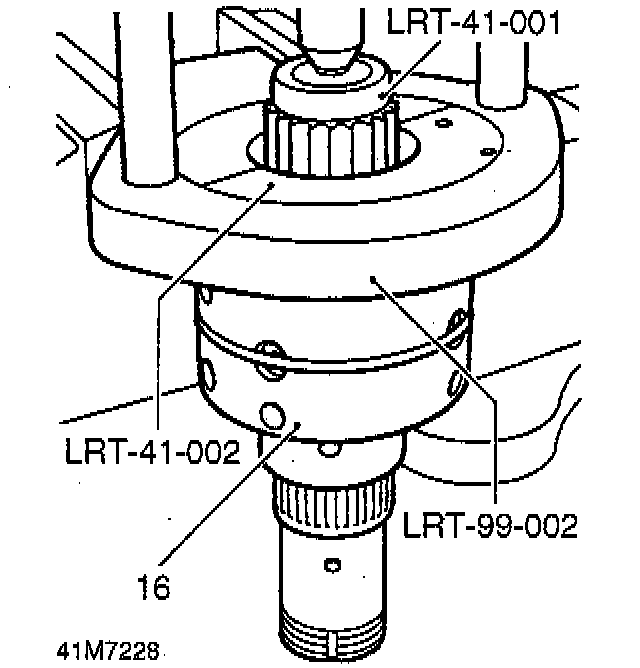 LRT-41-001

LRT-41-002

LRT-99-002

16

41M7228