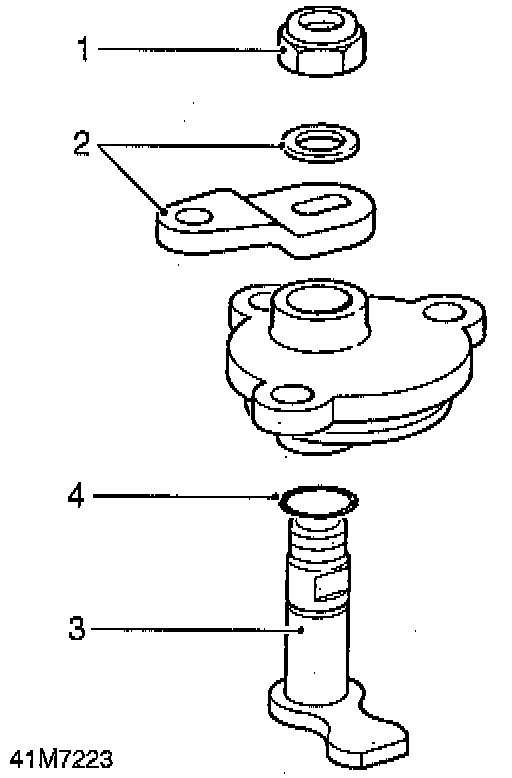 1
2
4
3
41M7223