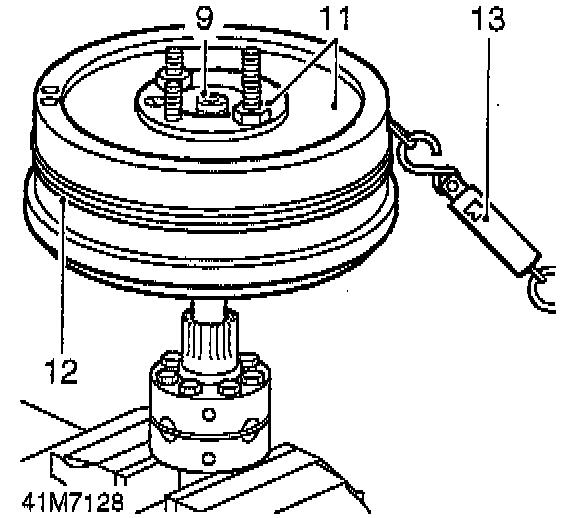 9
11
13
12
41M7128