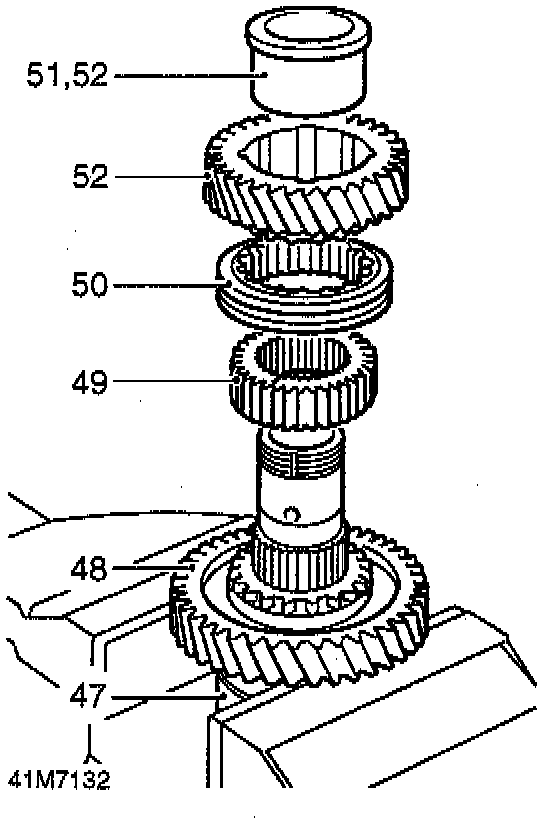 51,52
52
50
49
48
47
41M7132