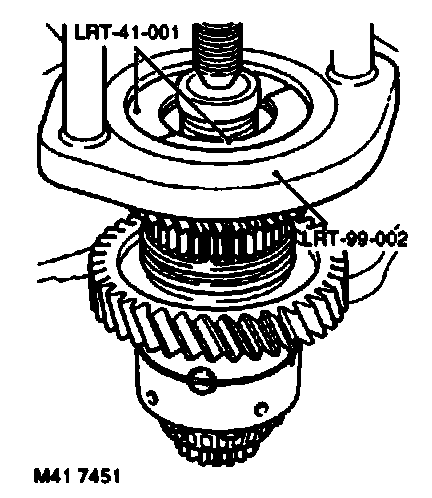 LRT-41-001

LRT-99-002

M41 7451