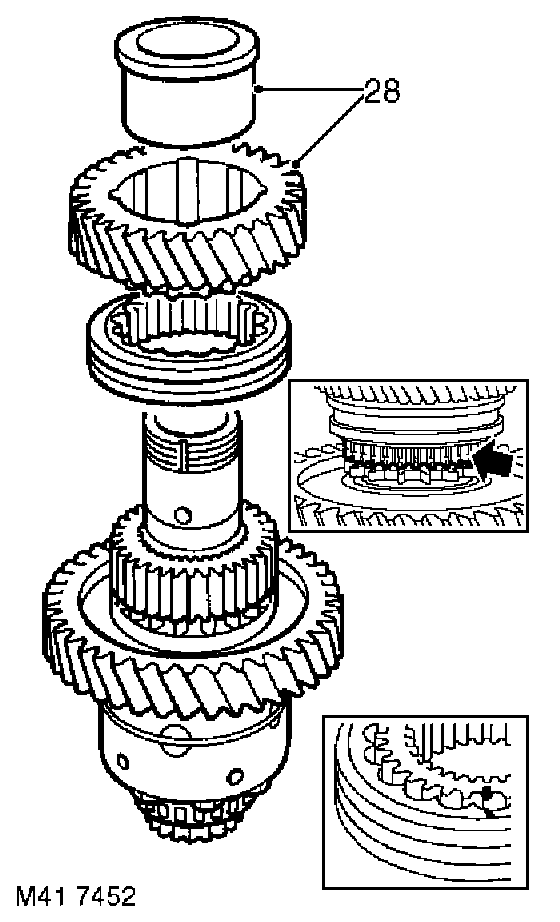 28

M41 7452