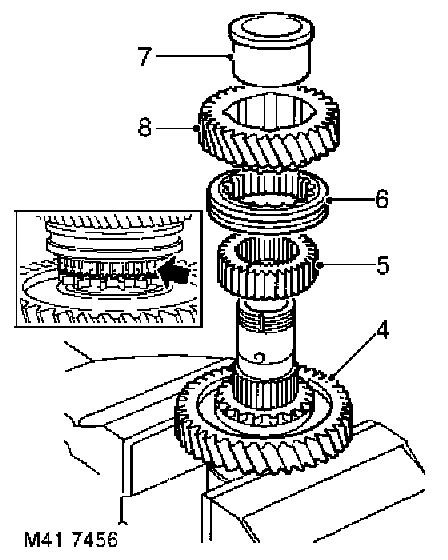 7
8
6
5
4
M41 7456