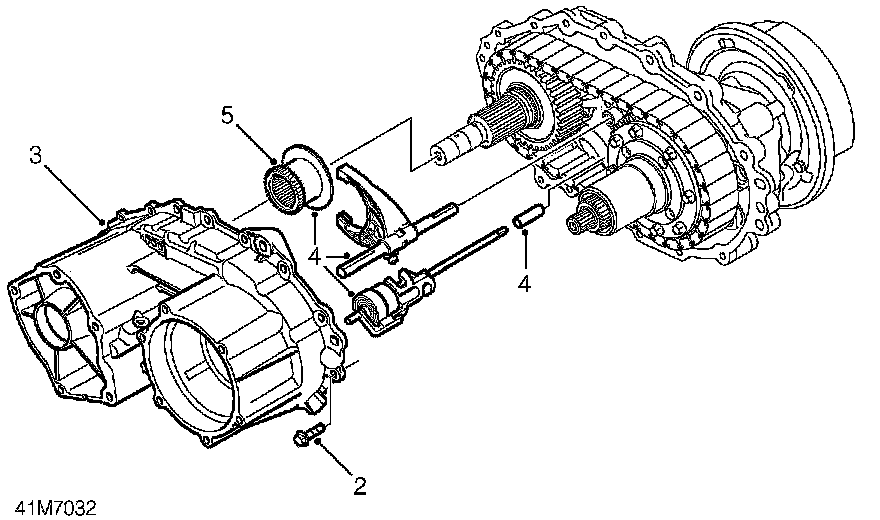 5
3
4
4
2
41M7032