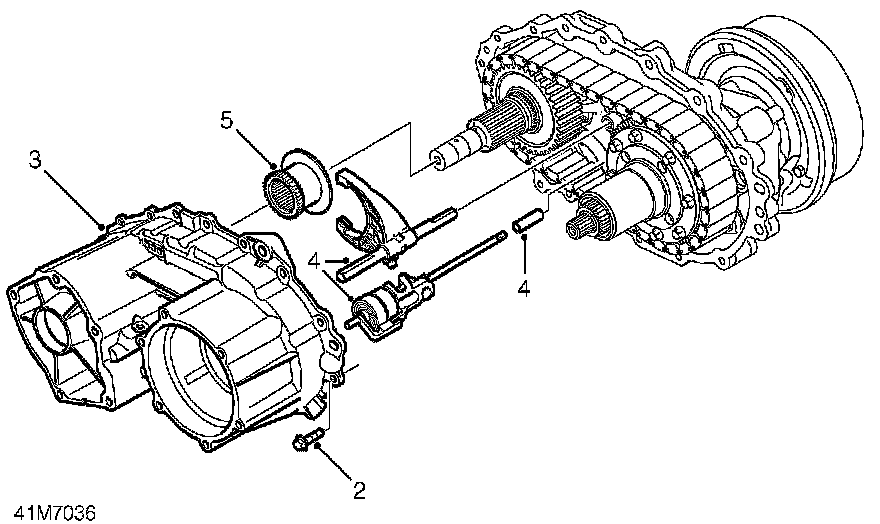 5

3

4

4

2

41M7036