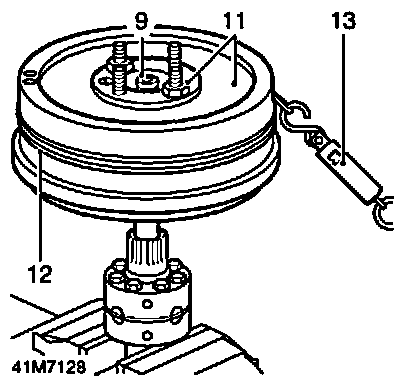 9
11
13
12
41M7128